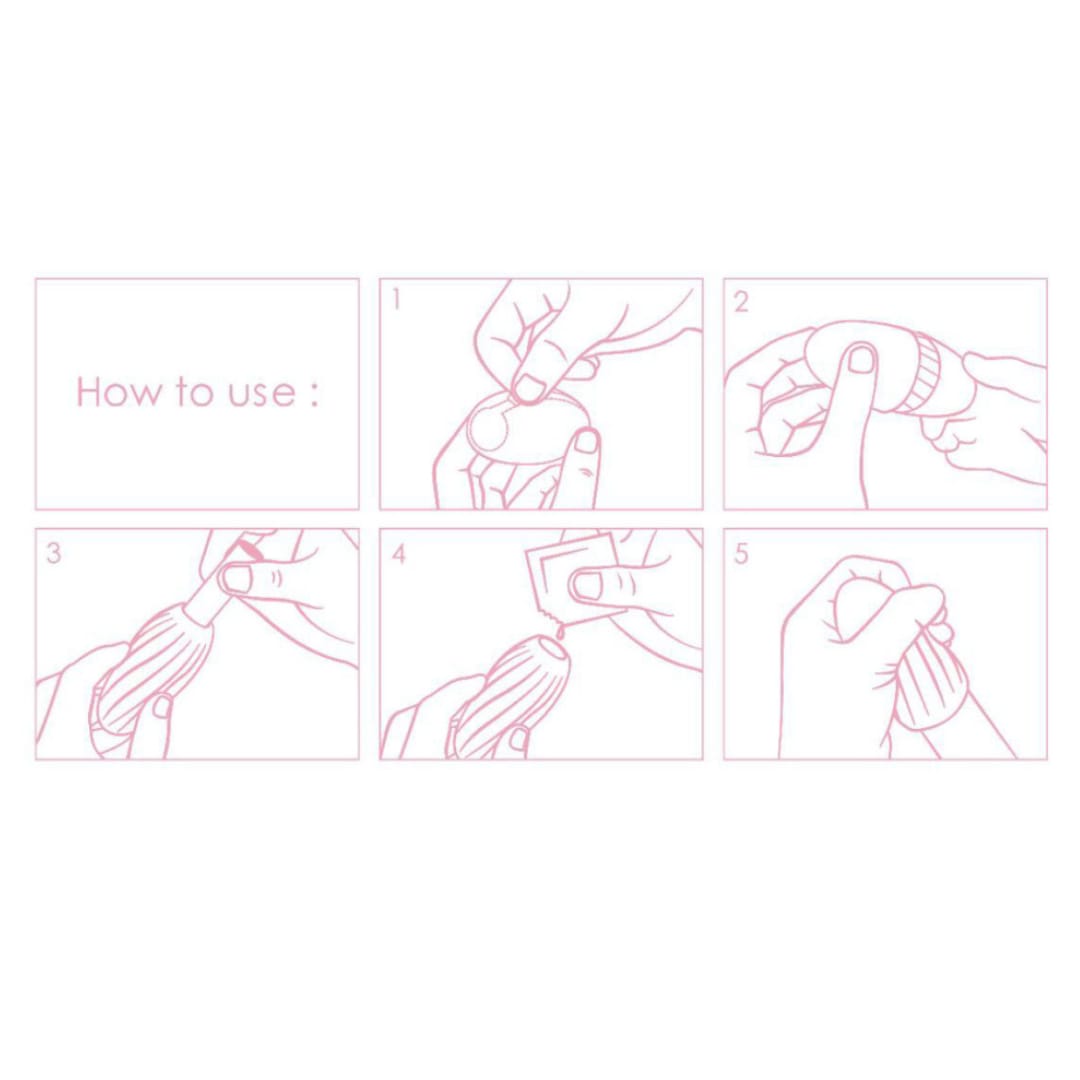 How to use :

1

2

3

4

5